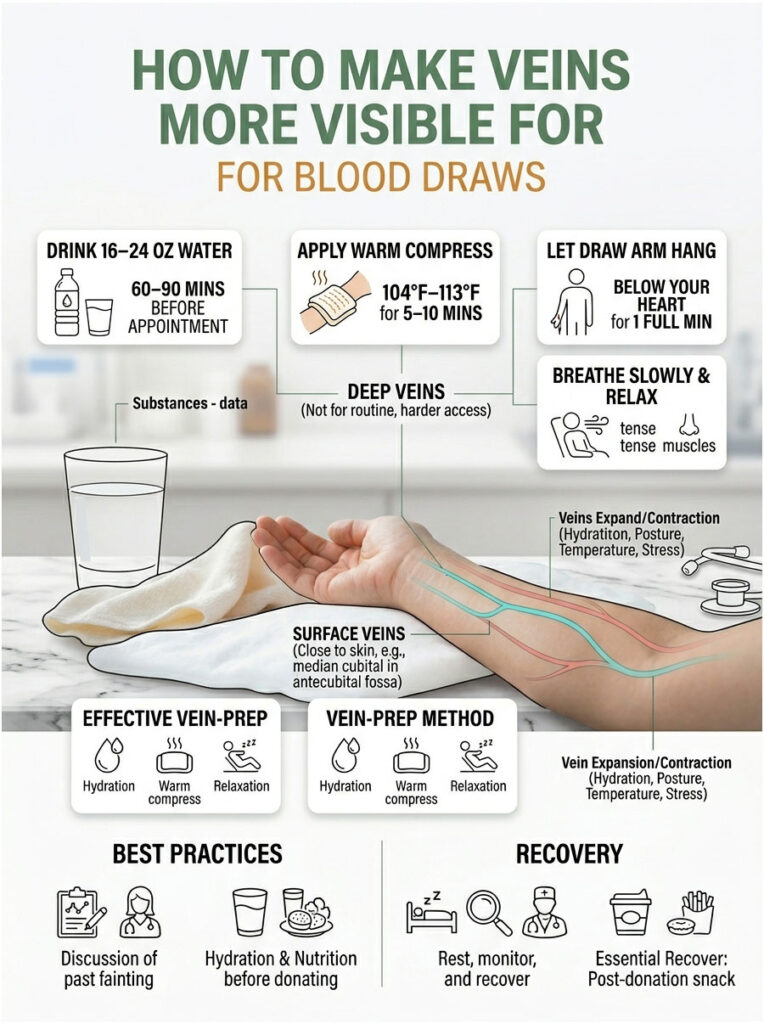 HOW TO MAKE VEINS MORE VISIBLE FOR
FOR BLOOD DRAWS

DRINK 16–24 OZ WATER
60–90 MINS BEFORE APPOINTMENT

APPLY WARM COMPRESS
104°F–113°F for 5–10 MINS

LET DRAW ARM HANG
BELOW YOUR HEART for 1 FULL MIN

BREATHE SLOWLY & RELAX
tense tense muscles

Substances - data

DEEP VEINS
(Not for routine, harder access)

Veins Expand/Contraction
(Hydratiton, Posture, Temperature, Stress)

SURFACE VEINS
(Close to skin, e.g., median cubital in antecubital fossa)

EFFECTIVE VEIN-PREP
Hydration
Warm compress
Relaxation

VEIN-PREP METHOD
Hydration
Warm compress
Relaxation

Vein Expansion/Contraction
(Hydration, Posture, Temperature, Stress)

BEST PRACTICES
Discussion of past fainting
Hydration & Nutrition before donating

RECOVERY
Rest, monitor, and recover
Essential Recover: Post-donation snack