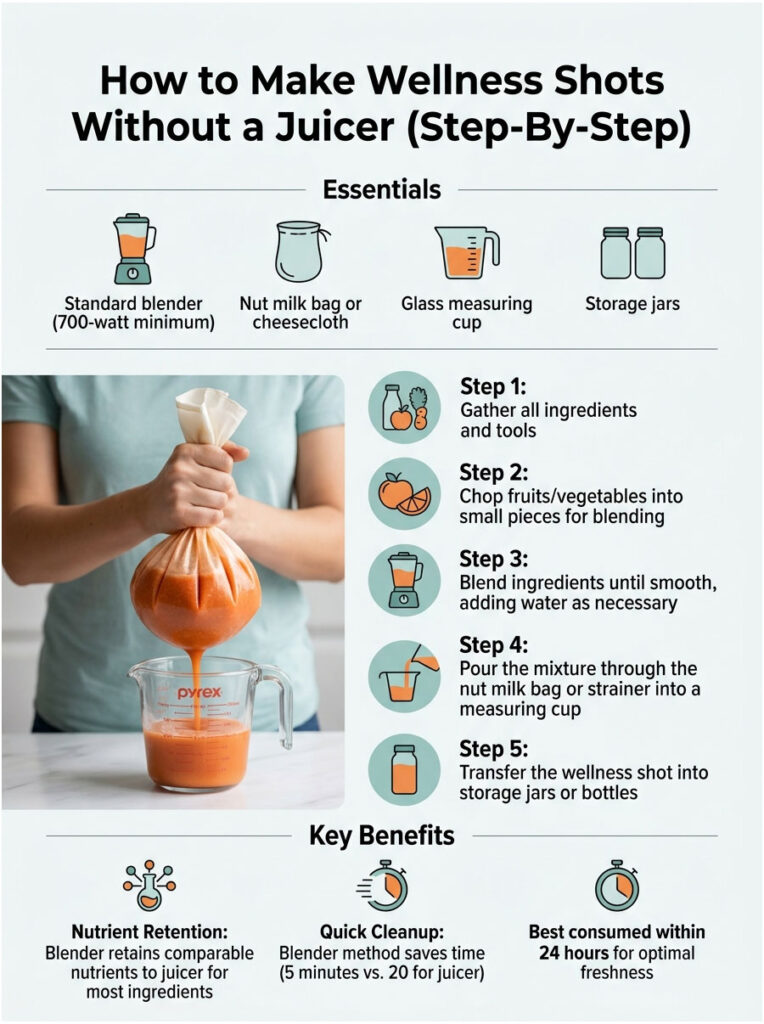 How to Make Wellness Shots Without a Juicer (Step-By-Step)

Essentials

Standard blender (700-watt minimum)

Nut milk bag or cheesecloth

Glass measuring cup

Storage jars

pyrex

Step 1:
Gather all ingredients and tools

Step 2:
Chop fruits/vegetables into small pieces for blending

Step 3:
Blend ingredients until smooth, adding water as necessary

Step 4:
Pour the mixture through the nut milk bag or strainer into a measuring cup

Step 5:
Transfer the wellness shot into storage jars or bottles

Key Benefits

Nutrient Retention:
Blender retains comparable nutrients to juicer for most ingredients

Quick Cleanup:
Blender method saves time (5 minutes vs. 20 for juicer)

Best consumed within 24 hours for optimal freshness