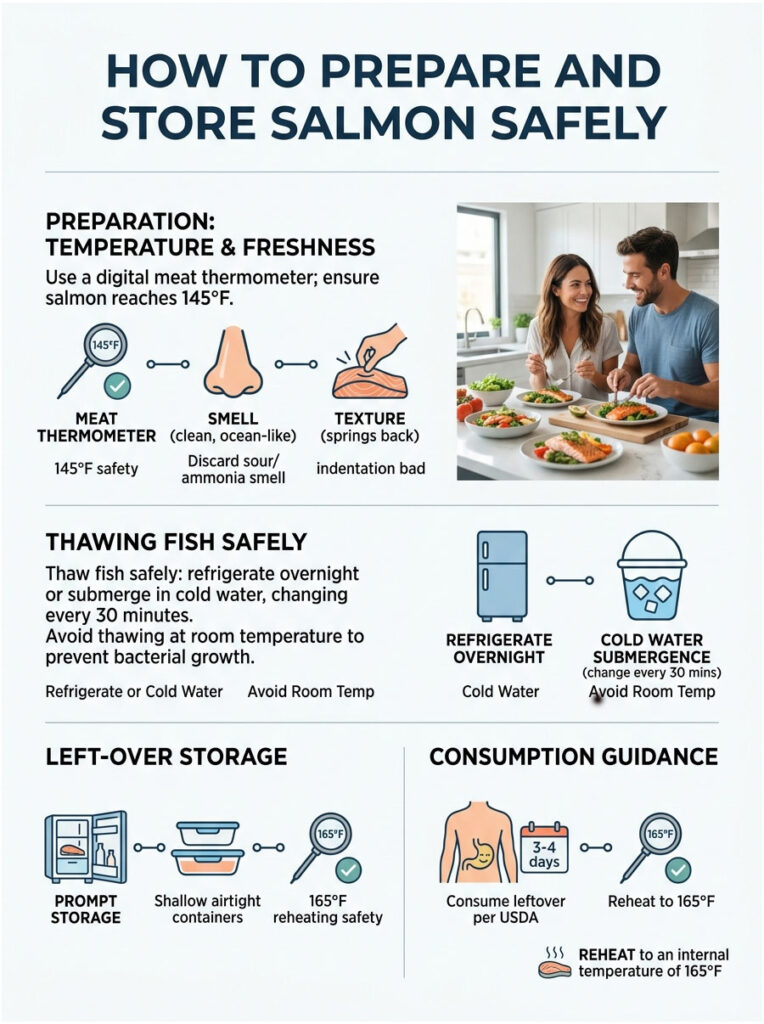 HOW TO PREPARE AND STORE SALMON SAFELY

PREPARATION: TEMPERATURE & FRESHNESS

Use a digital meat thermometer; ensure salmon reaches 145°F.

145°F

MEAT THERMOMETER
145°F safety

SMELL
(clean, ocean-like)
Discard sour/ ammonia smell

TEXTURE
(springs back)
indentation bad

THAWING FISH SAFELY

Thaw fish safely: refrigerate overnight or submerge in cold water, changing every 30 minutes.
Avoid thawing at room temperature to prevent bacterial growth.

Refrigerate or Cold Water    Avoid Room Temp

REFRIGERATE OVERNIGHT
Cold Water

COLD WATER SUBMERGENCE
(change every 30 mins)
Avoid Room Temp

LEFT-OVER STORAGE

PROMPT STORAGE

Shallow airtight containers

165°F
165°F reheating safety

CONSUMPTION GUIDANCE

3-4 days

Consume leftover per USDA

165°F
Reheat to 165°F

REHEAT to an internal temperature of 165°F