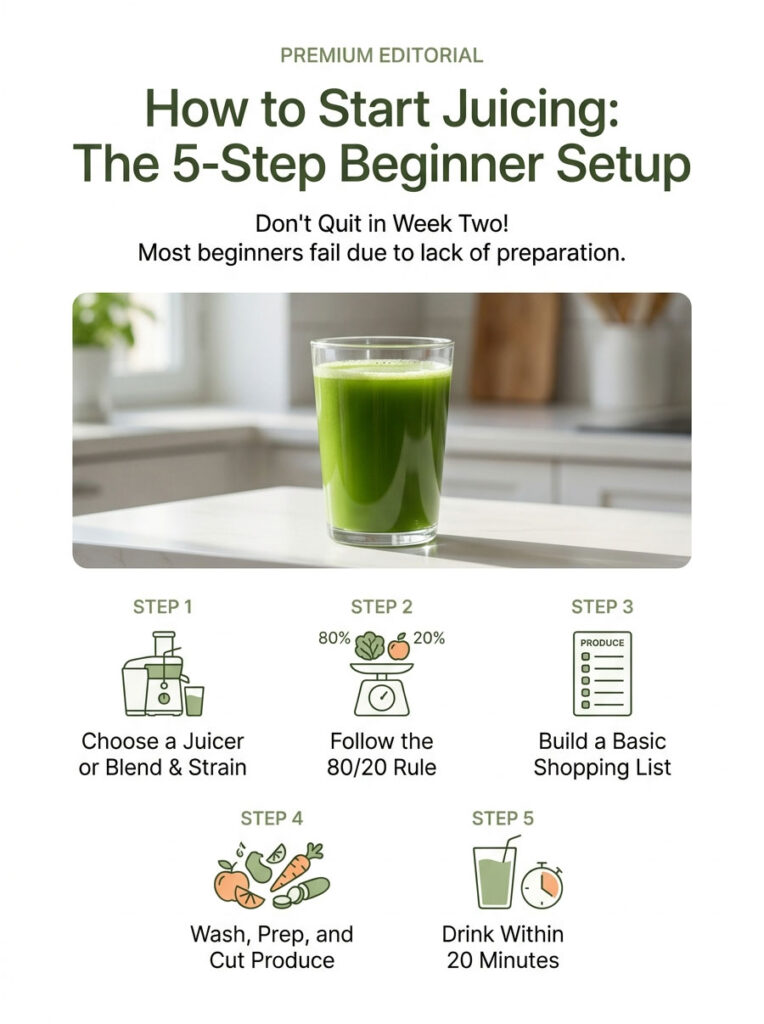 PREMIUM EDITORIAL

How to Start Juicing: The 5-Step Beginner Setup

Don't Quit in Week Two!
Most beginners fail due to lack of preparation.

STEP 1

Choose a Juicer or Blend & Strain

STEP 2

80%

20%

Follow the 80/20 Rule

STEP 3

PRODUCE

Build a Basic Shopping List

STEP 4

Wash, Prep, and Cut Produce

STEP 5

Drink Within 20 Minutes