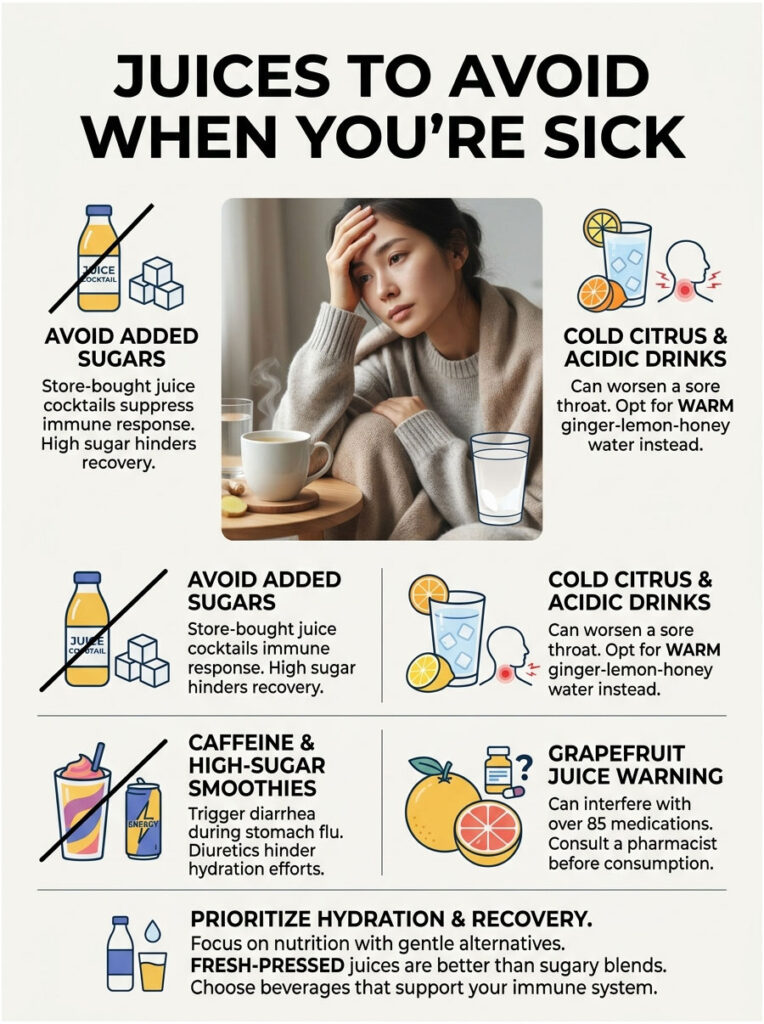 JUICES TO AVOID WHEN YOU'RE SICK

JUICE COCKTAIL

AVOID ADDED SUGARS

Store-bought juice cocktails suppress immune response. High sugar hinders recovery.

COLD CITRUS & ACIDIC DRINKS

Can worsen a sore throat. Opt for WARM ginger-lemon-honey water instead.

JUICE COCKTAIL

AVOID ADDED SUGARS

Store-bought juice cocktails immune response. High sugar hinders recovery.

COLD CITRUS & ACIDIC DRINKS

Can worsen a sore throat. Opt for WARM ginger-lemon-honey water instead.

ENERGY

CAFFEINE & HIGH-SUGAR SMOOTHIES

Trigger diarrhea during stomach flu. Diuretics hinder hydration efforts.

GRAPEFRUIT JUICE WARNING

Can interfere with over 85 medications. Consult a pharmacist before consumption.

PRIORITIZE HYDRATION & RECOVERY.

Focus on nutrition with gentle alternatives. FRESH-PRESSED juices are better than sugary blends. Choose beverages that support your immune system.