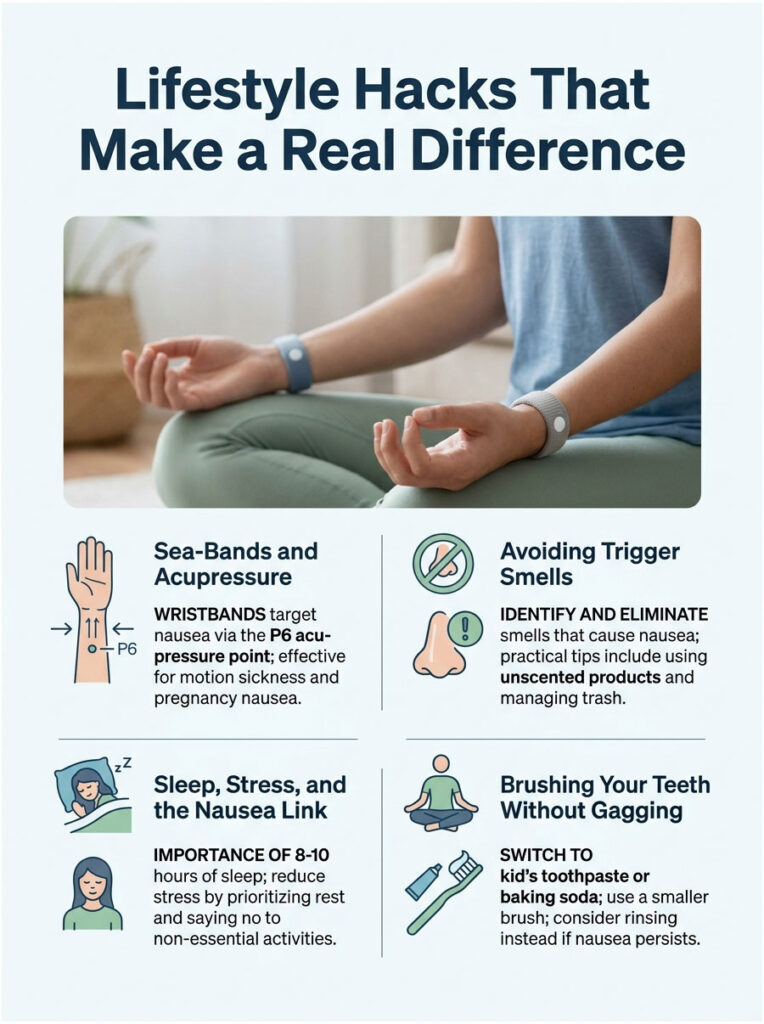 Lifestyle Hacks That Make a Real Difference

P6

Sea-Bands and Acupressure

WRISTBANDS target nausea via the P6 acupressure point; effective for motion sickness and pregnancy nausea.

Avoiding Trigger Smells

IDENTIFY AND ELIMINATE smells that cause nausea; practical tips include using unscented products and managing trash.

zZ

Sleep, Stress, and the Nausea Link

IMPORTANCE OF 8-10 hours of sleep; reduce stress by prioritizing rest and saying no to non-essential activities.

Brushing Your Teeth Without Gagging

SWITCH TO kid's toothpaste or baking soda; use a smaller brush; consider rinsing instead if nausea persists.