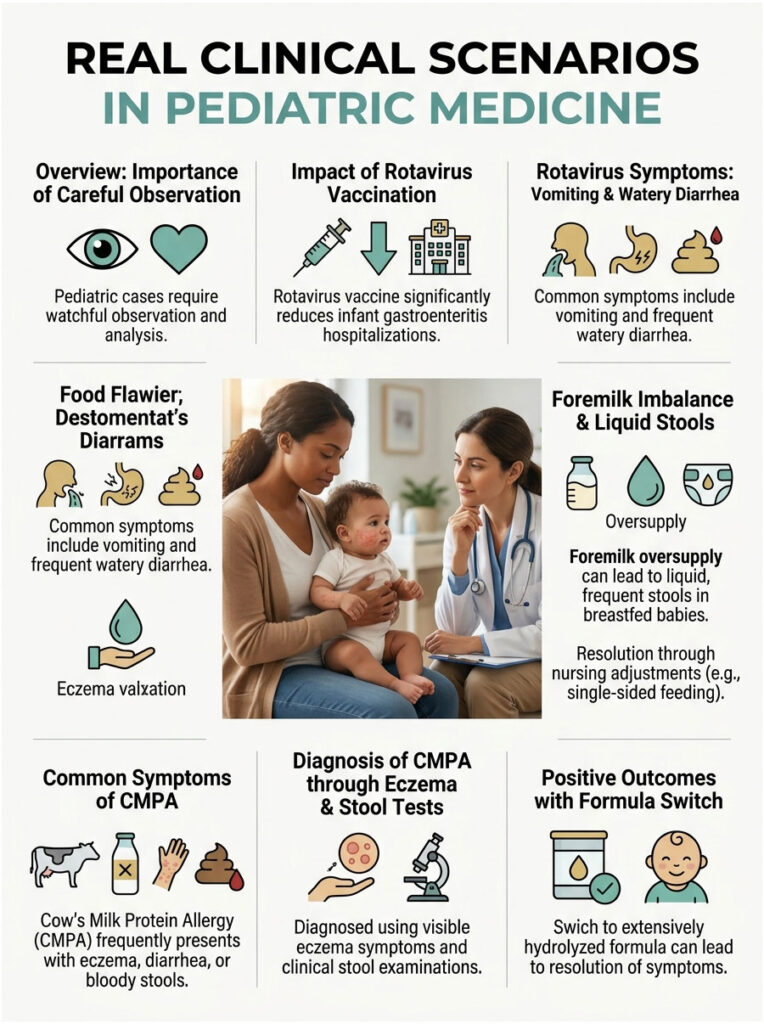 REAL CLINICAL SCENARIOS IN PEDIATRIC MEDICINE

Overview: Importance of Careful Observation

Pediatric cases require watchful observation and analysis.

Impact of Rotavirus Vaccination

Rotavirus vaccine significantly reduces infant gastroenteritis hospitalizations.

Rotavirus Symptoms: Vomiting & Watery Diarrhea

Common symptoms include vomiting and frequent watery diarrhea.

Food Flawier; Destomentat's Diarrams

Common symptoms include vomiting and frequent watery diarrhea.

Eczema valxation

Foremilk Imbalance & Liquid Stools

Oversupply

Foremilk oversupply can lead to liquid, frequent stools in breastfed babies.

Resolution through nursing adjustments (e.g., single-sided feeding).

Common Symptoms of CMPA

Cow's Milk Protein Allergy (CMPA) frequently presents with eczema, diarrhea, or bloody stools.

Diagnosis of CMPA through Eczema & Stool Tests

Diagnosed using visible eczema symptoms and clinical stool examinations.

Positive Outcomes with Formula Switch

Swich to extensively hydrolyzed formula can lead to resolution of symptoms.