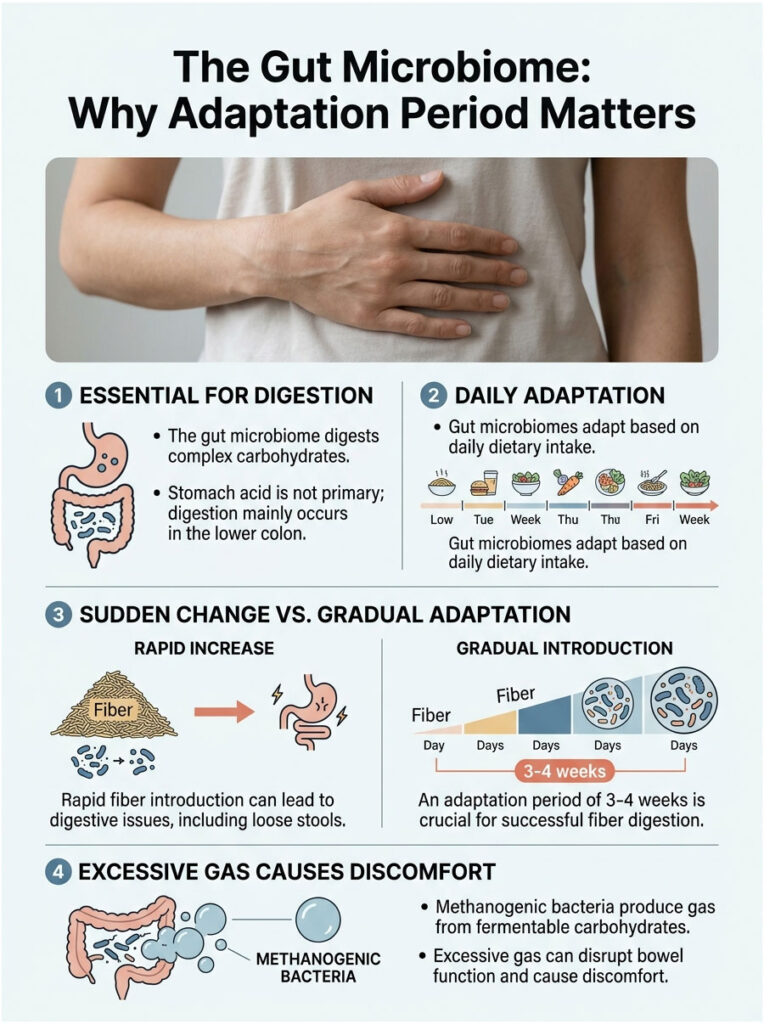 The Gut Microbiome: Why Adaptation Period Matters

1 ESSENTIAL FOR DIGESTION

• The gut microbiome digests complex carbohydrates.

• Stomach acid is not primary; digestion mainly occurs in the lower colon.

2 DAILY ADAPTATION

• Gut microbiomes adapt based on daily dietary intake.

Low Tue Week Thu Thu Fri Week

Gut microbiomes adapt based on daily dietary intake.

3 SUDDEN CHANGE VS. GRADUAL ADAPTATION

RAPID INCREASE

Fiber

Rapid fiber introduction can lead to digestive issues, including loose stools.

GRADUAL INTRODUCTION

Fiber
Fiber

Day Days Days Days Days

3-4 weeks

An adaptation period of 3-4 weeks is crucial for successful fiber digestion.

4 EXCESSIVE GAS CAUSES DISCOMFORT

METHANOGENIC BACTERIA

• Methanogenic bacteria produce gas from fermentable carbohydrates.

• Excessive gas can disrupt bowel function and cause discomfort.