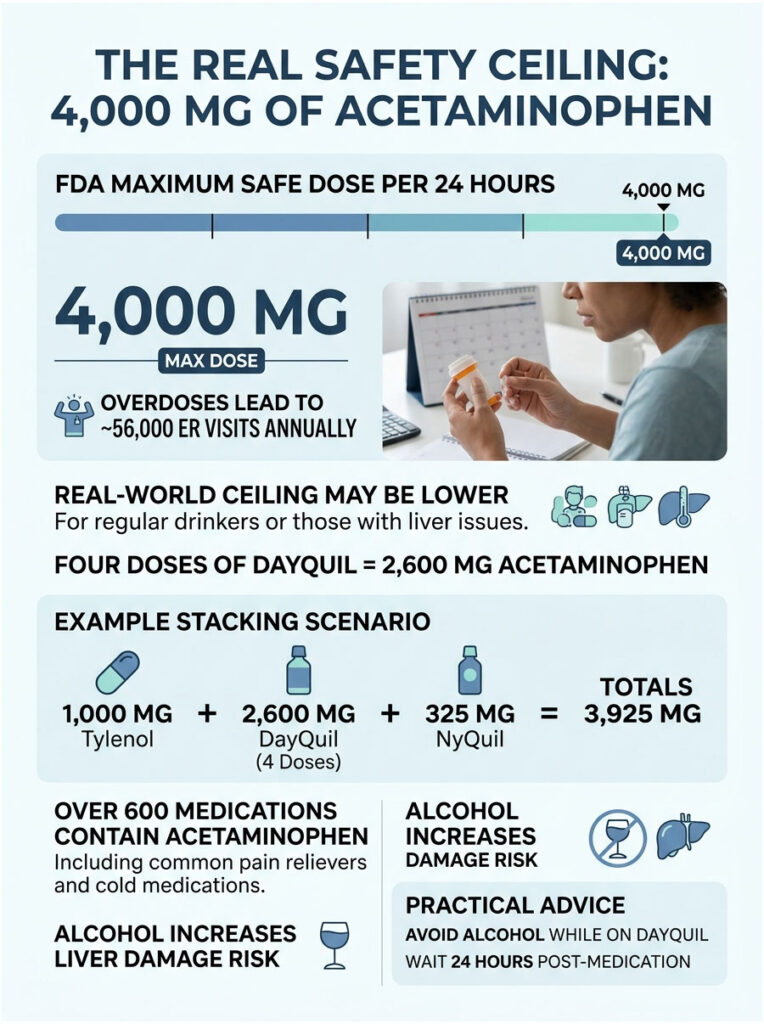 THE REAL SAFETY CEILING: 4,000 MG OF ACETAMINOPHEN

FDA MAXIMUM SAFE DOSE PER 24 HOURS

4,000 MG

4,000 MG

4,000 MG

MAX DOSE

OVERDOSES LEAD TO ~56,000 ER VISITS ANNUALLY

REAL-WORLD CEILING MAY BE LOWER
For regular drinkers or those with liver issues.

FOUR DOSES OF DAYQUIL = 2,600 MG ACETAMINOPHEN

EXAMPLE STACKING SCENARIO

1,000 MG
Tylenol
+
2,600 MG
DayQuil
(4 Doses)
+
325 MG
NyQuil
=
TOTALS
3,925 MG

OVER 600 MEDICATIONS CONTAIN ACETAMINOPHEN
Including common pain relievers and cold medications.

ALCOHOL INCREASES LIVER DAMAGE RISK

ALCOHOL INCREASES DAMAGE RISK

PRACTICAL ADVICE
AVOID ALCOHOL WHILE ON DAYQUIL
WAIT 24 HOURS POST-MEDICATION