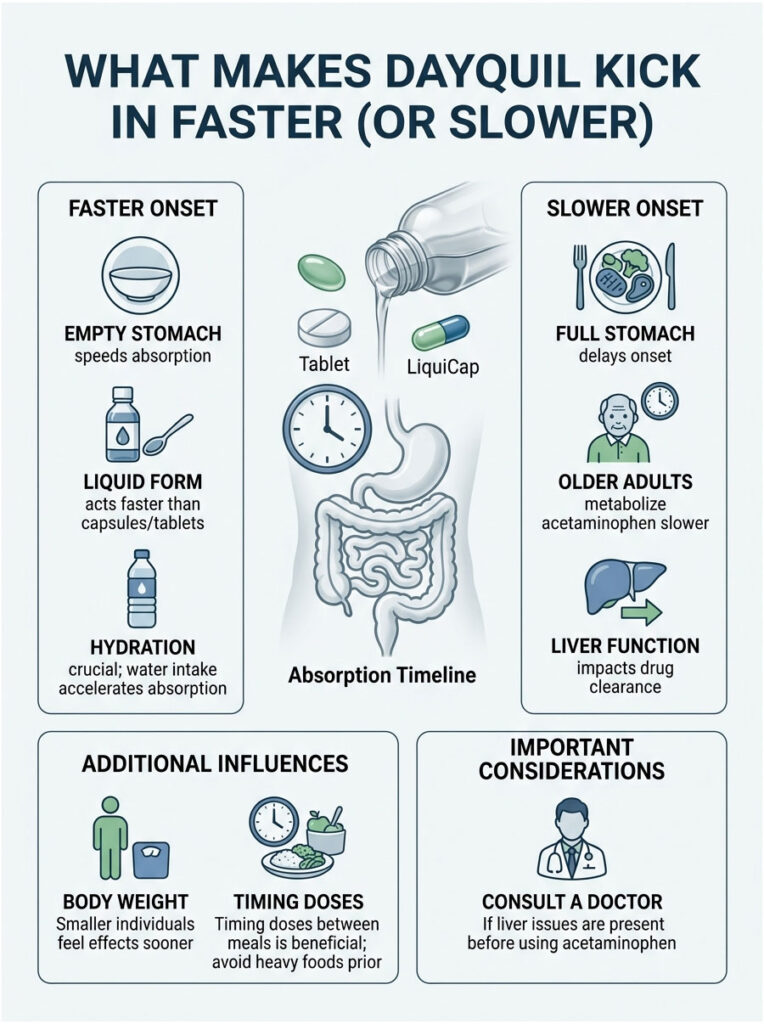 WHAT MAKES DAYQUIL KICK IN FASTER (OR SLOWER)

FASTER ONSET

EMPTY STOMACH
speeds absorption

LIQUID FORM
acts faster than capsules/tablets

HYDRATION
crucial; water intake accelerates absorption

Tablet

LiquiCap

Absorption Timeline

SLOWER ONSET

FULL STOMACH
delays onset

OLDER ADULTS
metabolize acetaminophen slower

LIVER FUNCTION
impacts drug clearance

ADDITIONAL INFLUENCES

BODY WEIGHT
Smaller individuals feel effects sooner

TIMING DOSES
Timing doses between meals is beneficial; avoid heavy foods prior

IMPORTANT CONSIDERATIONS

CONSULT A DOCTOR
If liver issues are present before using acetaminophen